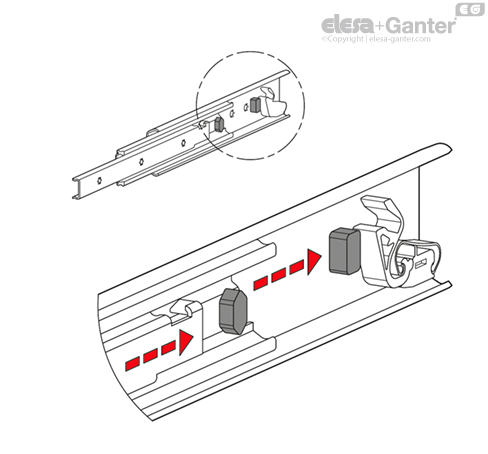 EG
elesa+Ganter
©Copyright | elesa-ganter.com