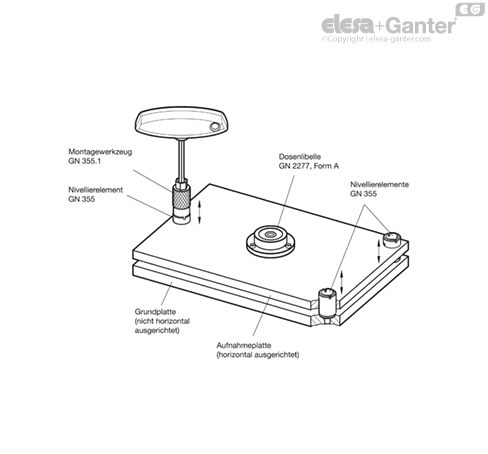 EG
elesa+Ganter
©Copyright | elesa-ganter.com

Montagewerkzeug
GN 355.1

Nivellierelement
GN 355

Dosenlibelle
GN 2277, Form A

Nivellierelemente
GN 355

Grundplatte
(nicht horizontal ausgerichtet)

Aufnahmeplatte
(horizontal ausgerichtet)