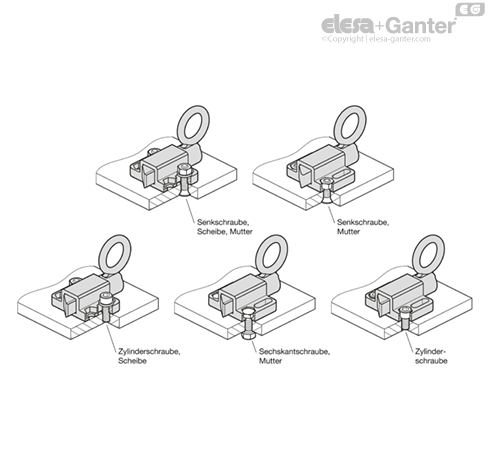 EG
elesa+Ganter
©Copyright | elesa-ganter.com

Senkschraube, Scheibe, Mutter

Senkschraube, Mutter

Zylinderschraube, Scheibe

Sechskantschraube, Mutter

Zylinderschraube