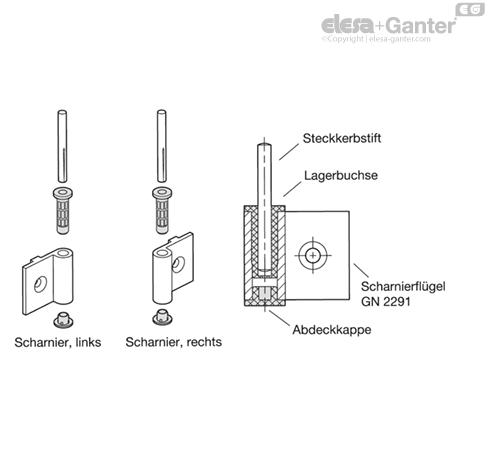 EG
elesa+Ganter
©Copyright | elesa-ganter.com

Steckkerbstift
Lagerbuchse
Scharnierflügel GN 2291
Abdeckkappe

Scharnier, links
Scharnier, rechts