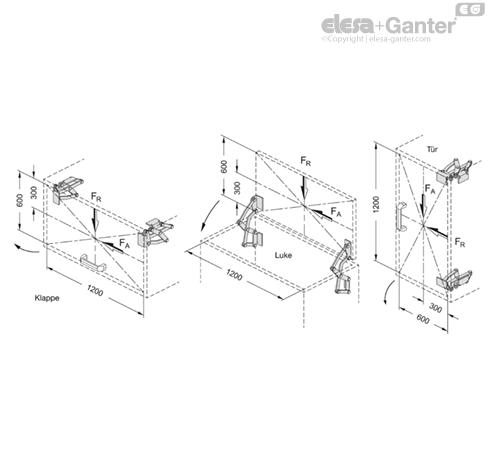 EG
elesa+Ganter
©Copyright | elesa-ganter.com

600
300
$F_R$
$F_A$
1200
Klappe

600
300
$F_R$
$F_A$
Luke
1200

Tür
1200
$F_A$
$F_R$
300
600