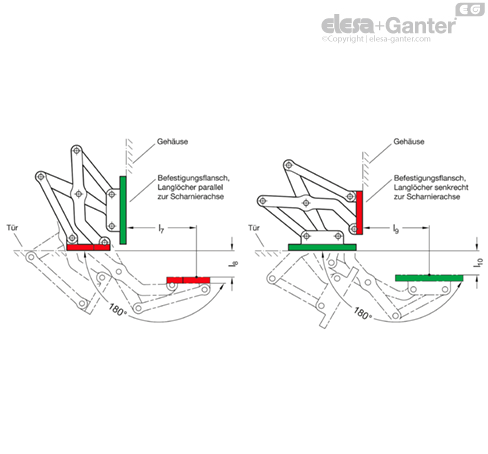 EG
elesa+Ganter
©Copyright | elesa-ganter.com

Gehäuse

Befestigungsflansch, Langlöcher parallel zur Scharnierachse

Tür

$l_7$

$l_8$

180°

Gehäuse

Befestigungsflansch, Langlöcher senkrecht zur Scharnierachse

Tür

$l_9$

$l_{10}$

180°