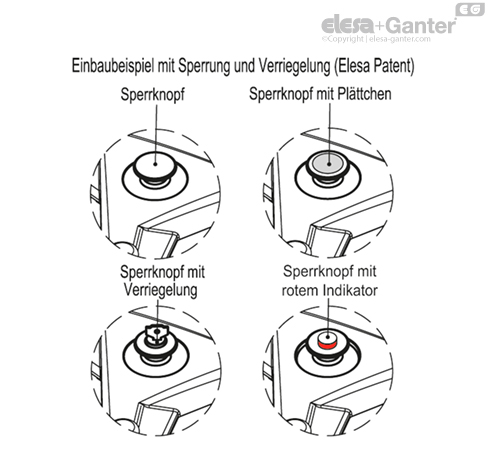 EG
elesa+Ganter
©Copyright | elesa-ganter.com

Einbaubeispiel mit Sperrung und Verriegelung (Elesa Patent)

Sperrknopf

Sperrknopf mit Plättchen

Sperrknopf mit Verriegelung

Sperrknopf mit rotem Indikator