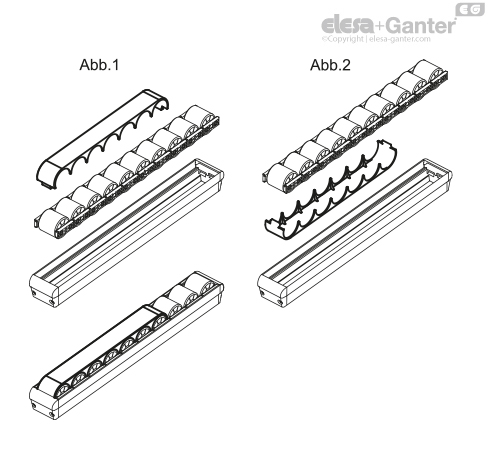 EG
elesa+Ganter
©Copyright | elesa-ganter.com

Abb.1

Abb.2