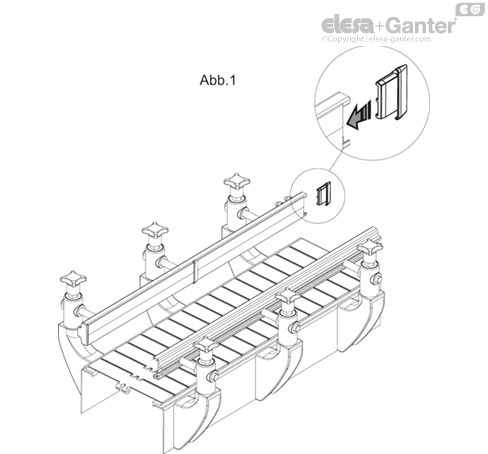 EG
elesa+Ganter
©Copyright | elesa-ganter.com

Abb.1