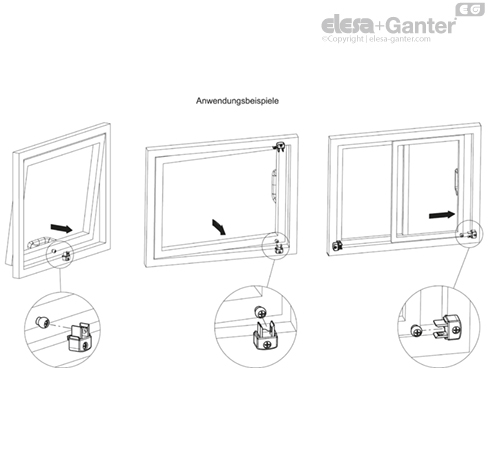 EG
elesa+Ganter
©Copyright | elesa-ganter.com

Anwendungsbeispiele