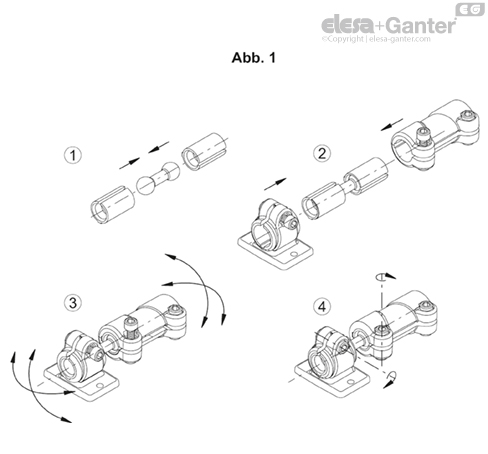 EG
elesa+Ganter
©Copyright | elesa-ganter.com

Abb. 1

1

2

3

4