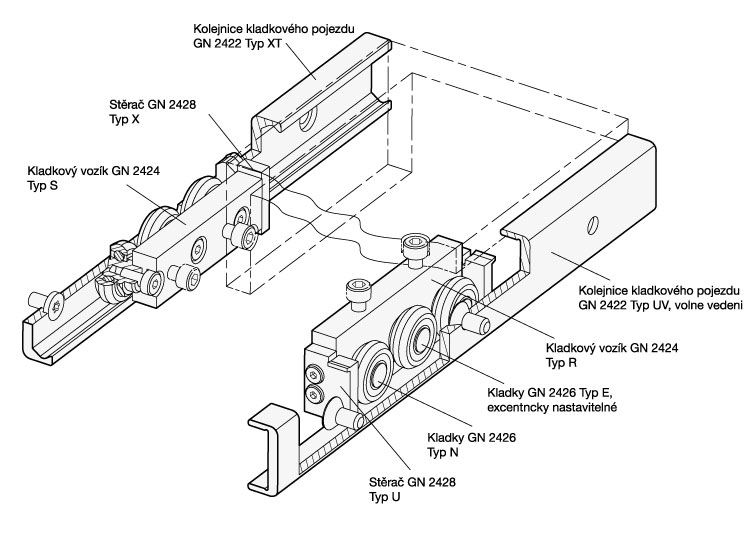 Kolejnice kladkového pojezdu
GN 2422 Typ XT

Stěrač GN 2428
Typ X

Kladkový vozík GN 2424
Typ S

Kolejnice kladkového pojezdu
GN 2422 Typ UV, volne vedeni

Kladkový vozík GN 2424
Typ R

Kladky GN 2426 Typ E,
excentncky nastavitelné

Kladky GN 2426
Typ N

Stěrač GN 2428
Typ U