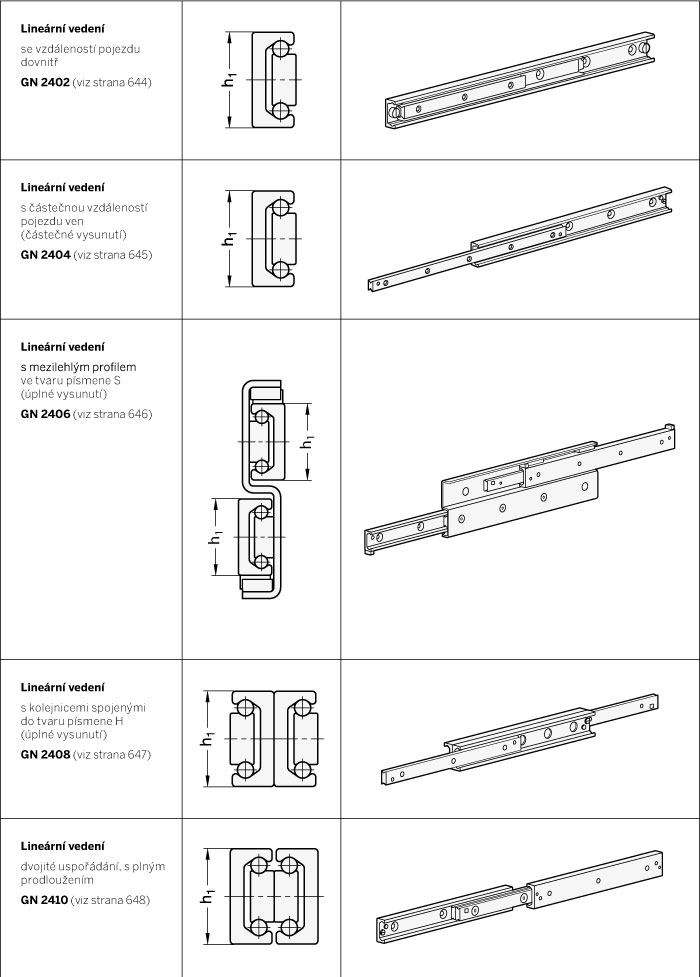 **Lineární vedení**

se vzdáleností pojezdu dovnitř

**GN 2402** (viz strana 644)

$h_1$

**Lineární vedení**

s částečnou vzdáleností pojezdu ven (částečné vysunutí)

**GN 2404** (viz strana 645)

$h_1$

**Lineární vedení**

s mezilehlým profilem ve tvaru písmene S (úplné vysunutí)

**GN 2406** (viz strana 646)

$h_1$

$h_1$

**Lineární vedení**

s kolejnicemi spojenými do tvaru písmene H (úplné vysunutí)

**GN 2408** (viz strana 647)

$h_1$

**Lineární vedení**

dvojité uspořádání, s plným prodloužením

**GN 2410** (viz strana 648)

$h_1$