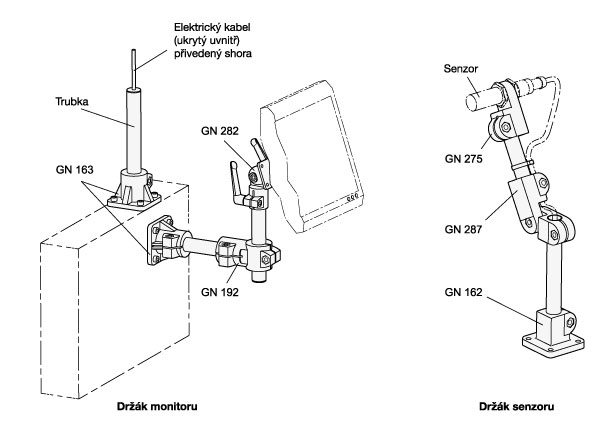 Elektrický kabel (ukrytý uvnitř) přivedený shora

Trubka

GN 282

GN 163

GN 192

Držák monitoru

Senzor

GN 275

GN 287

GN 162

Držák senzoru