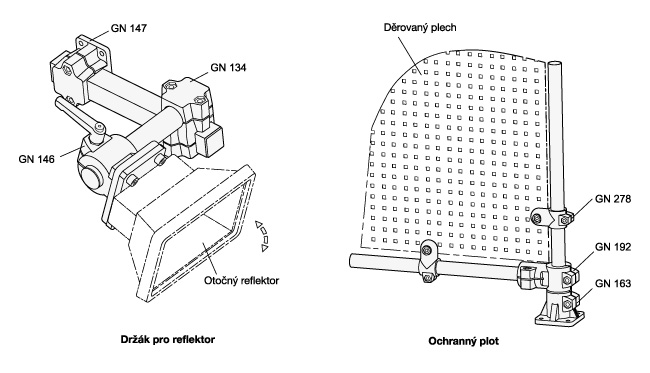 GN 147
GN 134
GN 146
Otočný reflektor
Držák pro reflektor

Děrovaný plech
GN 278
GN 192
GN 163
Ochranný plot