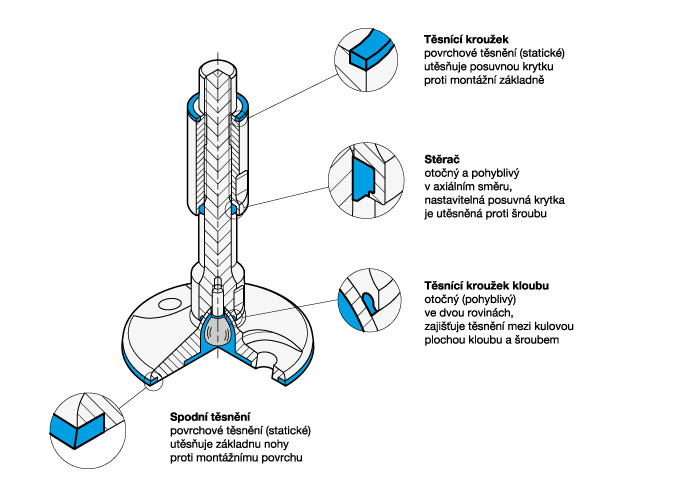 **Těsnící kroužek**
povrchové těsnění (statické)
utěsňuje posuvnou krytku
proti montážní základně

**Stěrač**
otočný a pohyblivý
v axiálním směru,
nastavitelná posuvná krytka
je utěsněná proti šroubu

**Těsnící kroužek kloubu**
otočný (pohyblivý)
ve dvou rovinách,
zajišťuje těsnění mezi kulovou
plochou kloubu a šroubem

**Spodní těsnění**
povrchové těsnění (statické)
utěsňuje základnu nohy
proti montážnímu povrchu